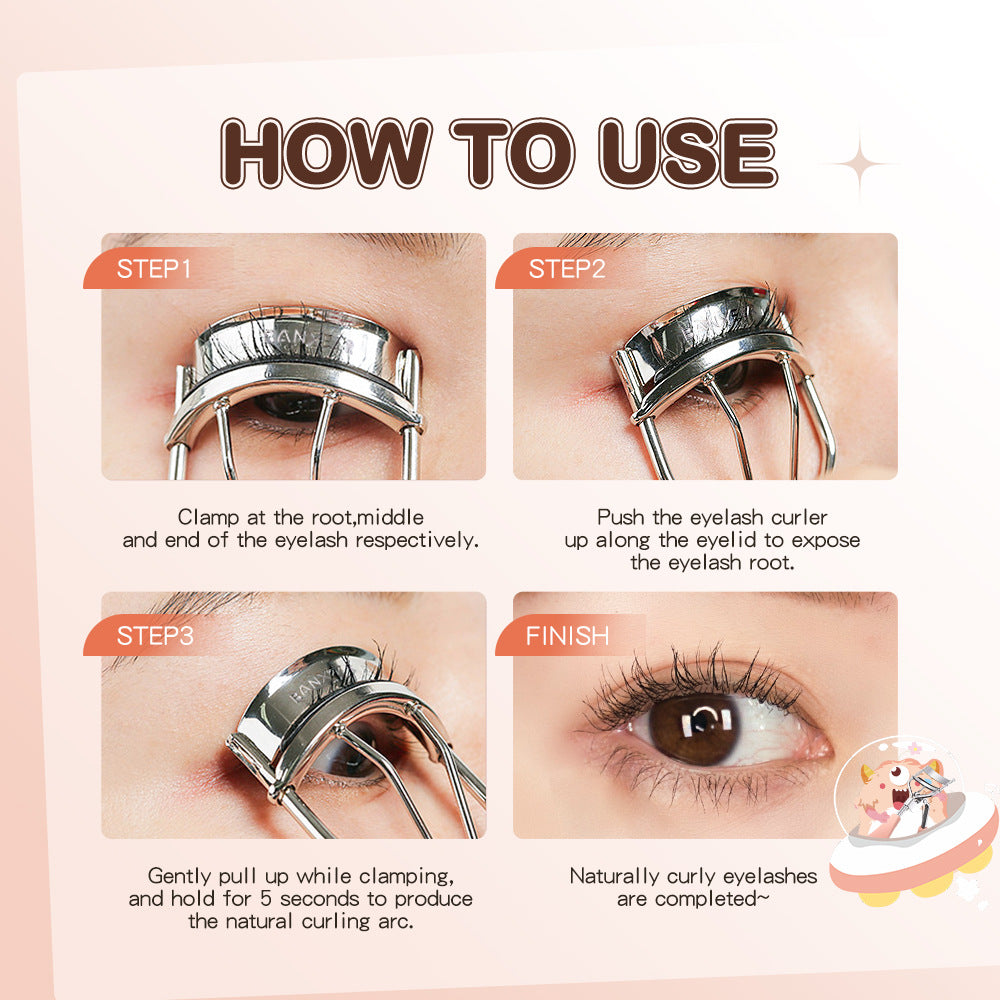 HOW TO USE

STEP1

Clamp at the root,middle and end of the eyelash respectively.

STEP2

Push the eyelash curler up along the eyelid to expose the eyelash root.

STEP3

Gently pull up while clamping, and hold for 5 seconds to produce the natural curling arc.

FINISH

Naturally curly eyelashes are completed~