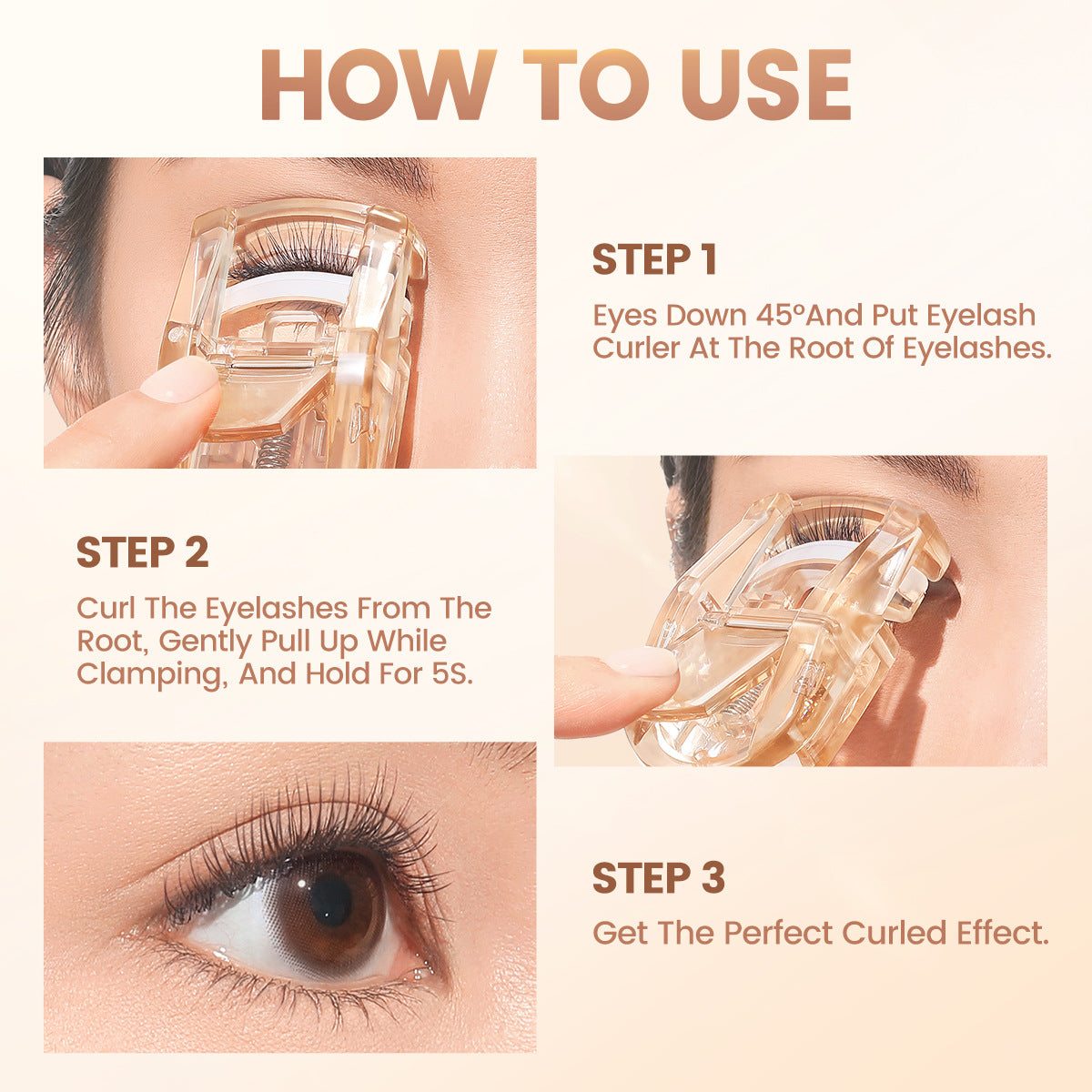 HOW TO USE

STEP 1

Eyes Down 45°And Put Eyelash Curler At The Root Of Eyelashes.

STEP 2

Curl The Eyelashes From The Root, Gently Pull Up While Clamping, And Hold For 5S.

STEP 3

Get The Perfect Curled Effect.