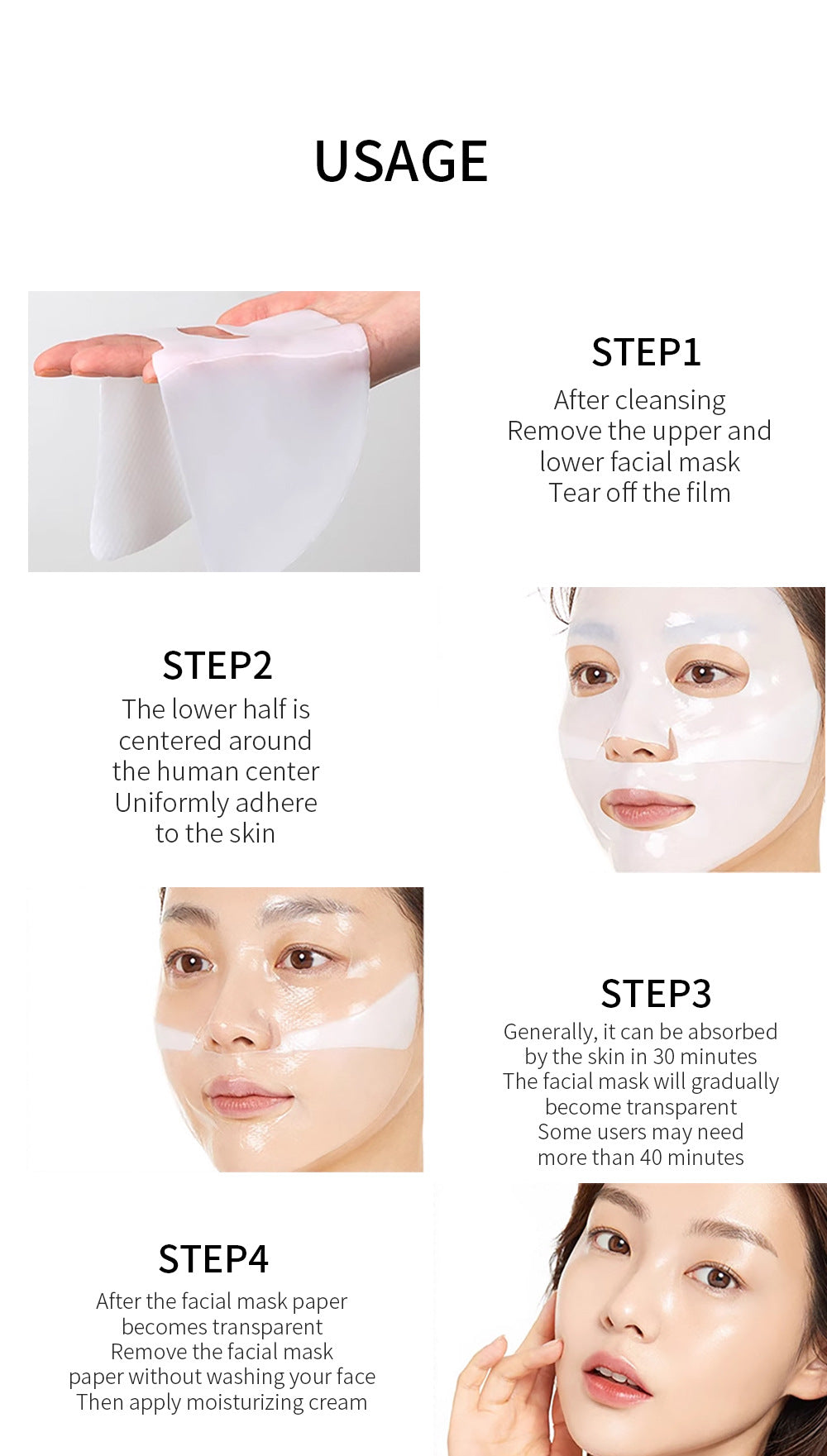 USAGE

STEP1

After cleansing
Remove the upper and lower facial mask
Tear off the film

STEP2

The lower half is centered around the human center
Uniformly adhere to the skin

STEP3

Generally, it can be absorbed by the skin in 30 minutes
The facial mask will gradually become transparent
Some users may need more than 40 minutes

STEP4

After the facial mask paper becomes transparent
Remove the facial mask paper without washing your face
Then apply moisturizing cream