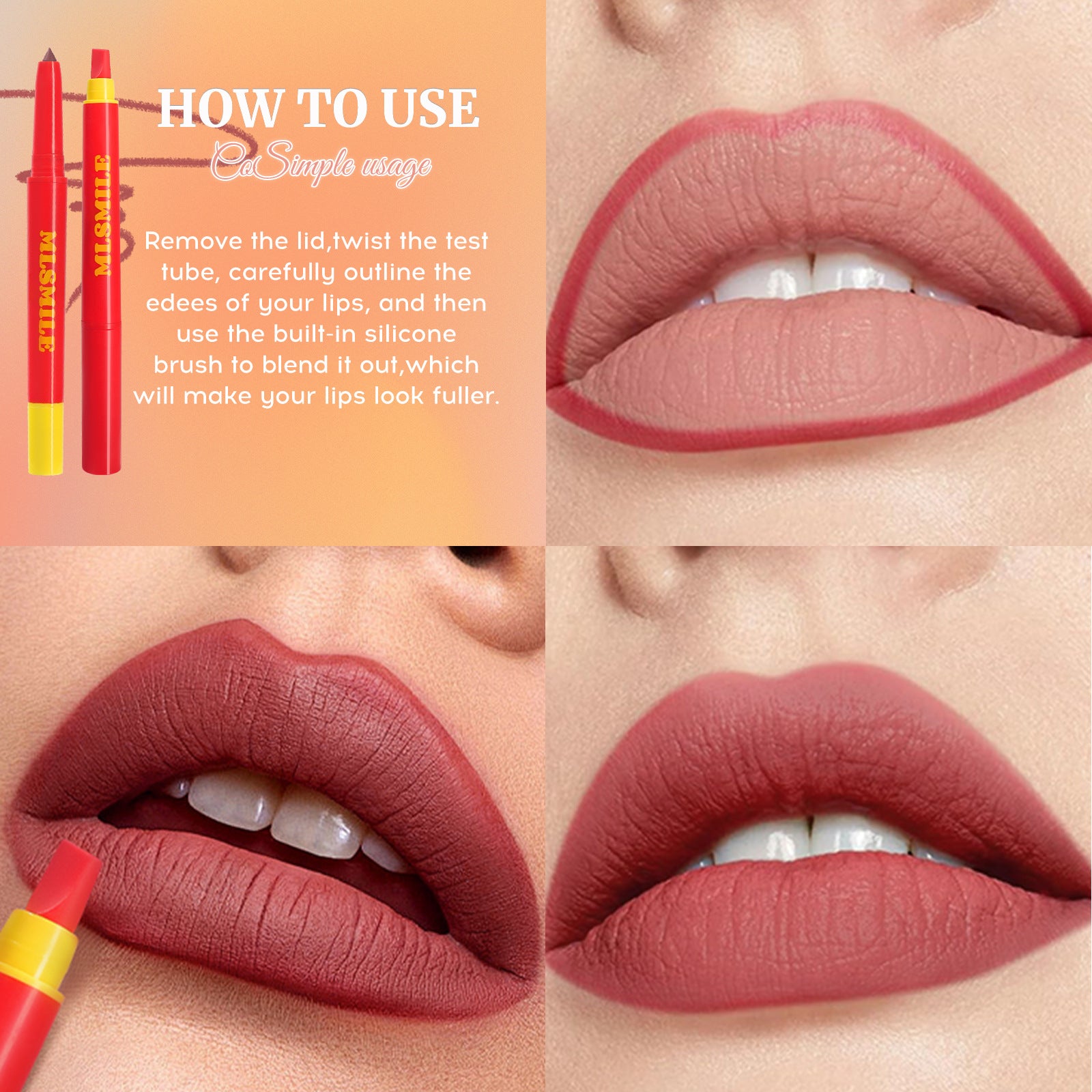 MLSMILE

MLSMILE

HOW TO USE

CoSimple usage

Remove the lid,twist the test tube, carefully outline the edees of your lips, and then use the built-in silicone brush to blend it out,which will make your lips look fuller.